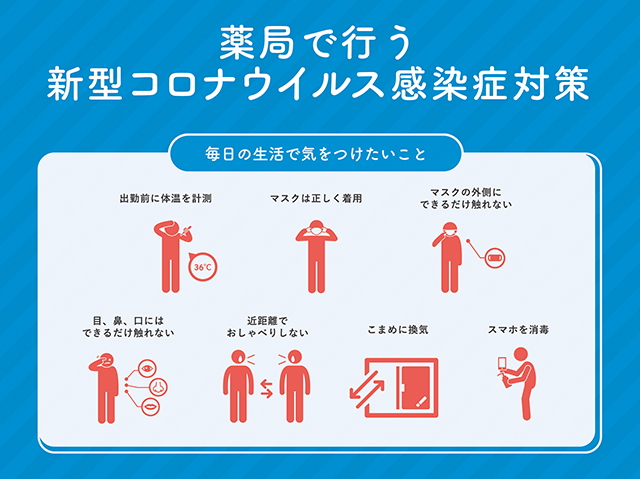 薬局で行う
新型コロナウイルス感染症対策

毎日の生活で気をつけたいこと

出勤前に体温を計測

36℃

マスクは正しく着用

マスクの外側に
できるだけ触れない

目、鼻、口には
できるだけ触れない

近距離で
おしゃべりしない

こまめに換気

スマホを消毒